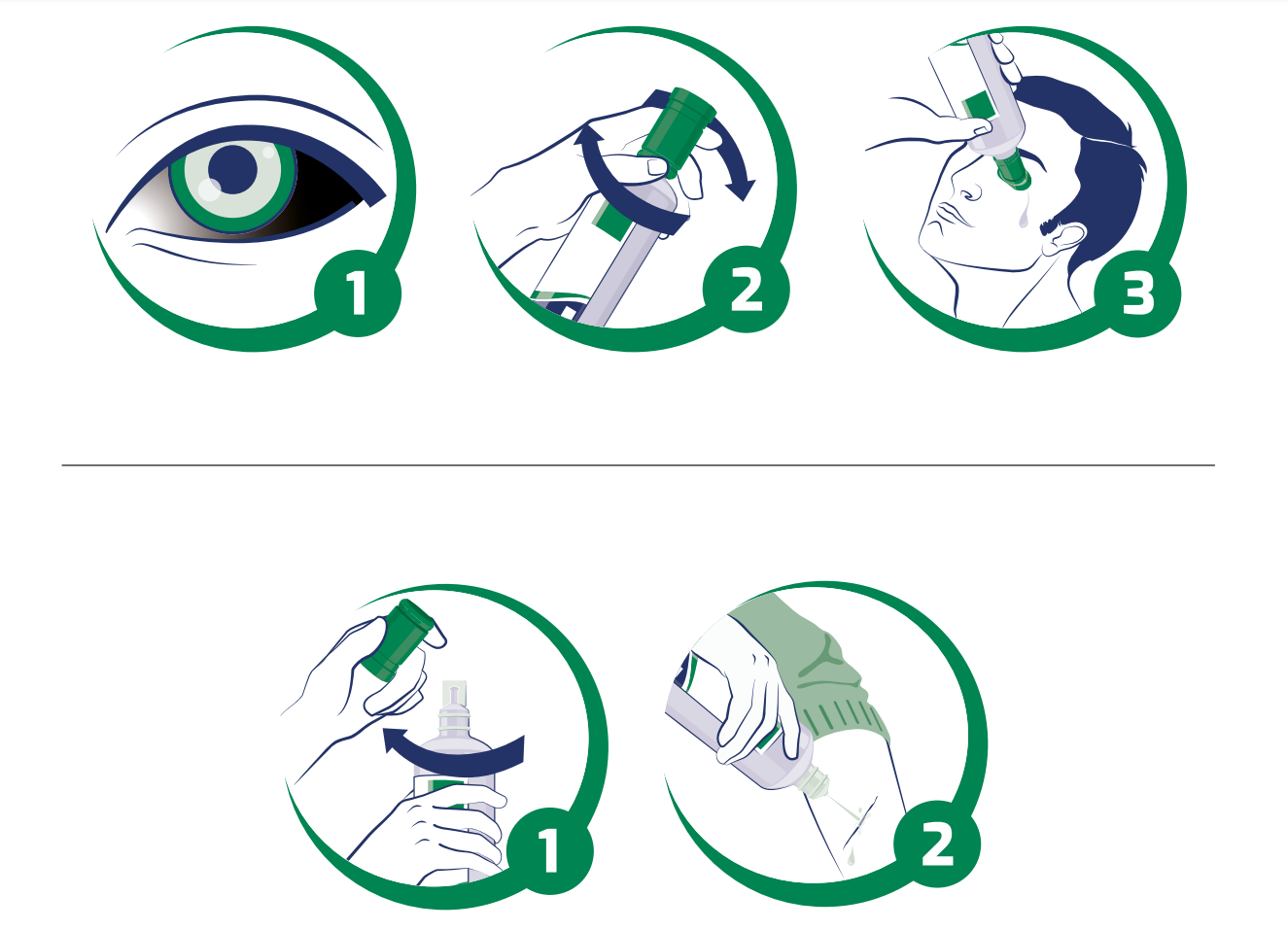 1

2

3

1

2